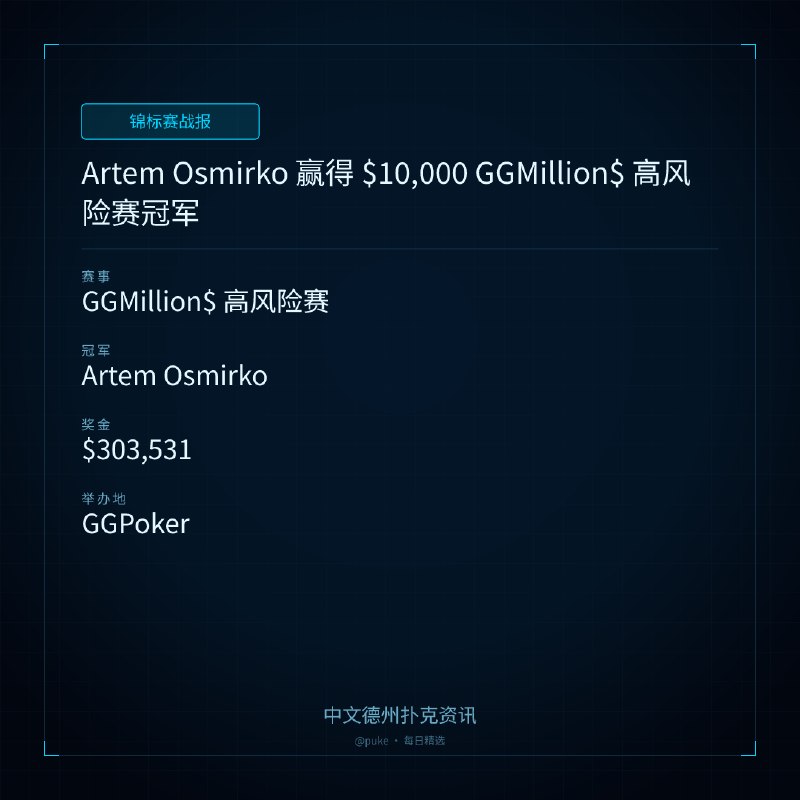 锦标赛战报

Artem Osmirko 赢得 \$10,000 GGMillion\$ 高风险赛冠军

赛事
GGMillion\$ 高风险赛

冠军
Artem Osmirko

奖金
\$303,531

举办地
GGPoker

中文德州扑克资讯
@puke · 每日精选